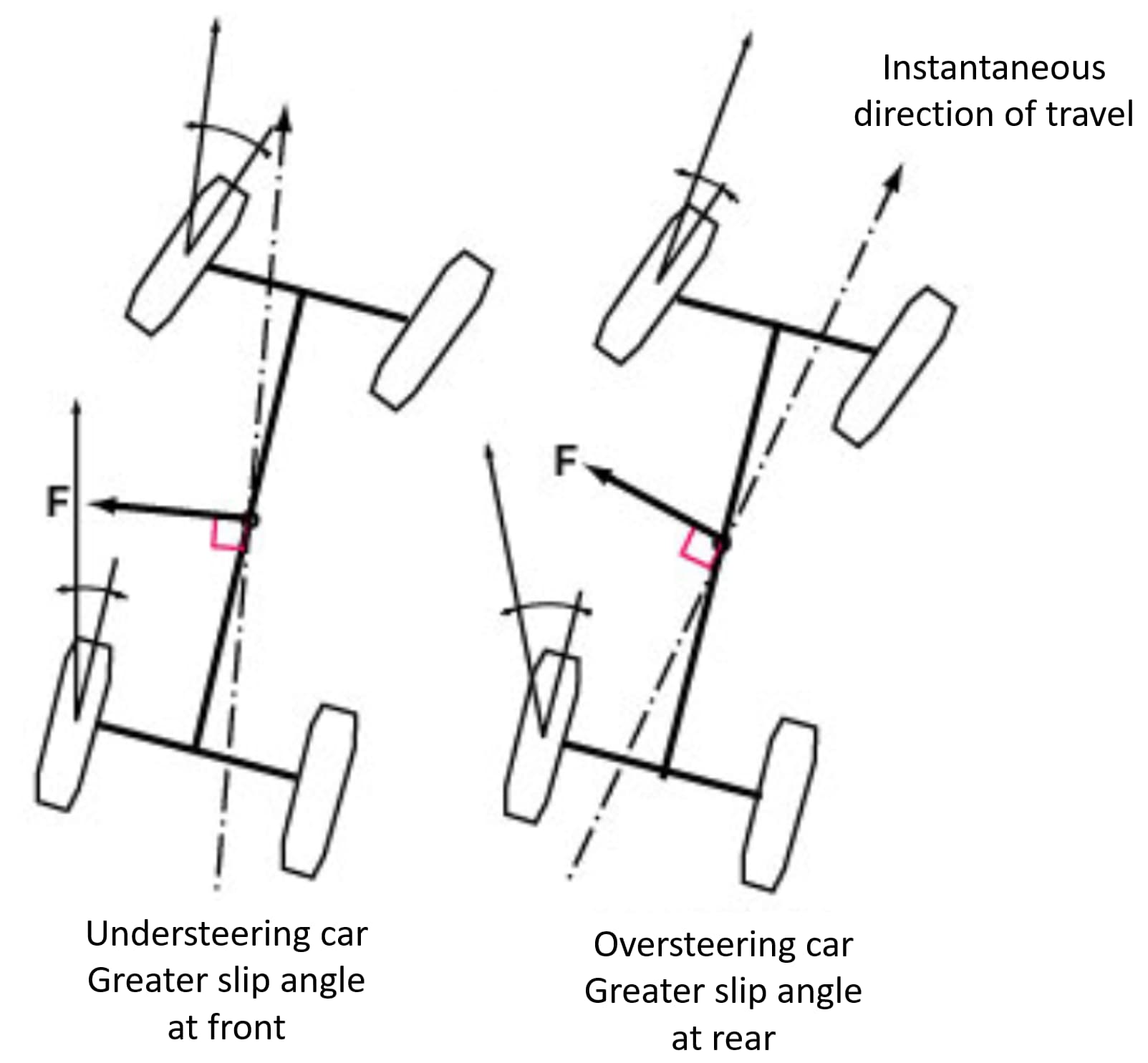 Instantaneous direction of travel

F

F

Understeering car
Greater slip angle
at front

Oversteering car
Greater slip angle
at rear